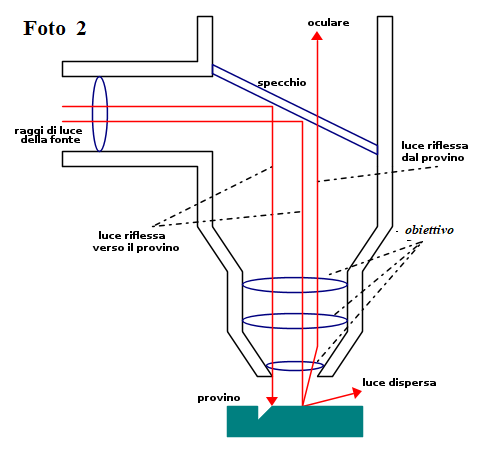 Foto 2

oculare

specchio

raggi di luce della fonte

luce riflessa dal provino

luce riflessa verso il provino

obiettivo

luce dispersa

provino