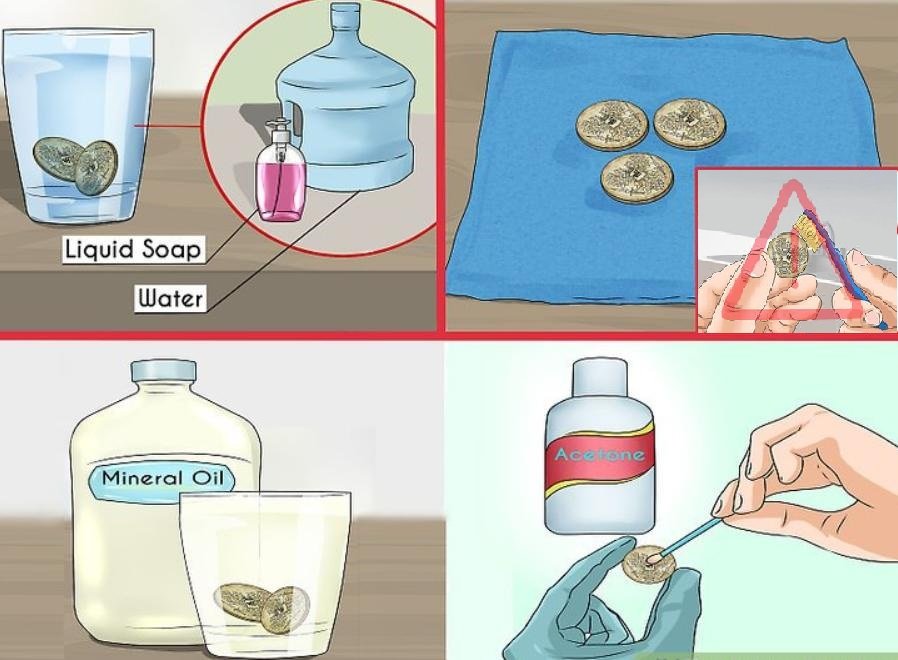 Liquid Soap

Water

Mineral Oil

Acetone