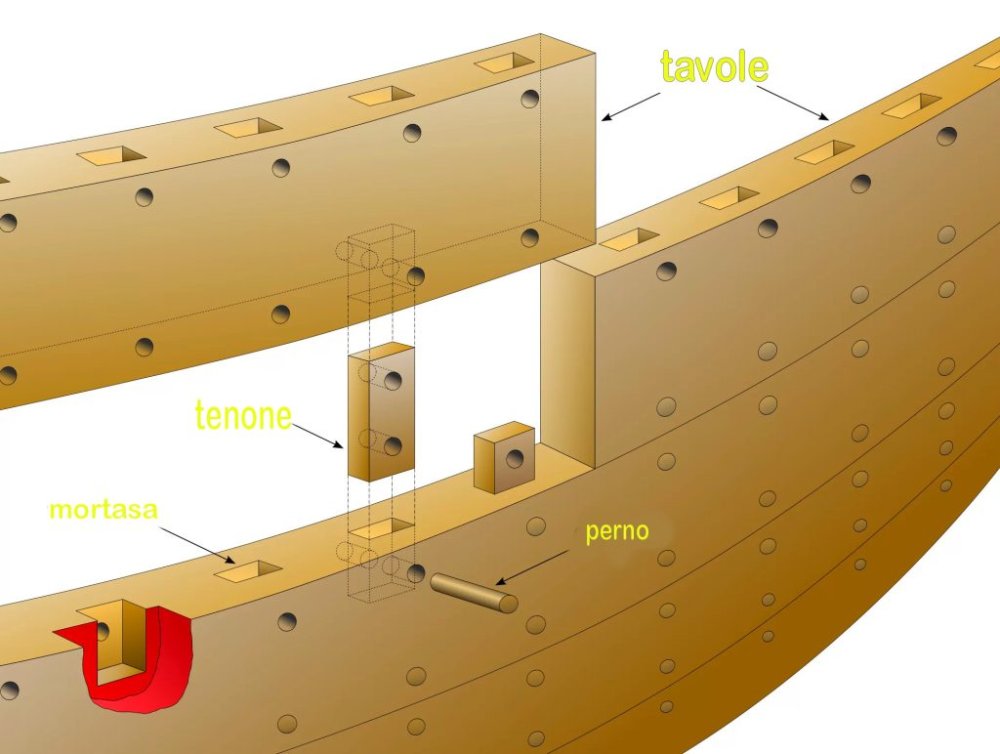 tavole

tenone

mortasa

perno