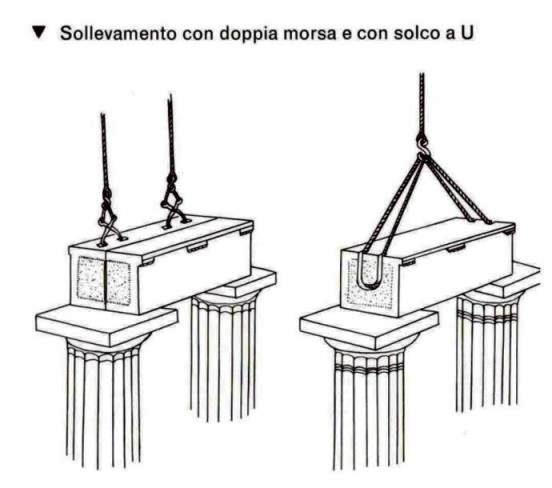 ▼ Sollevamento con doppia morsa e con solco a U